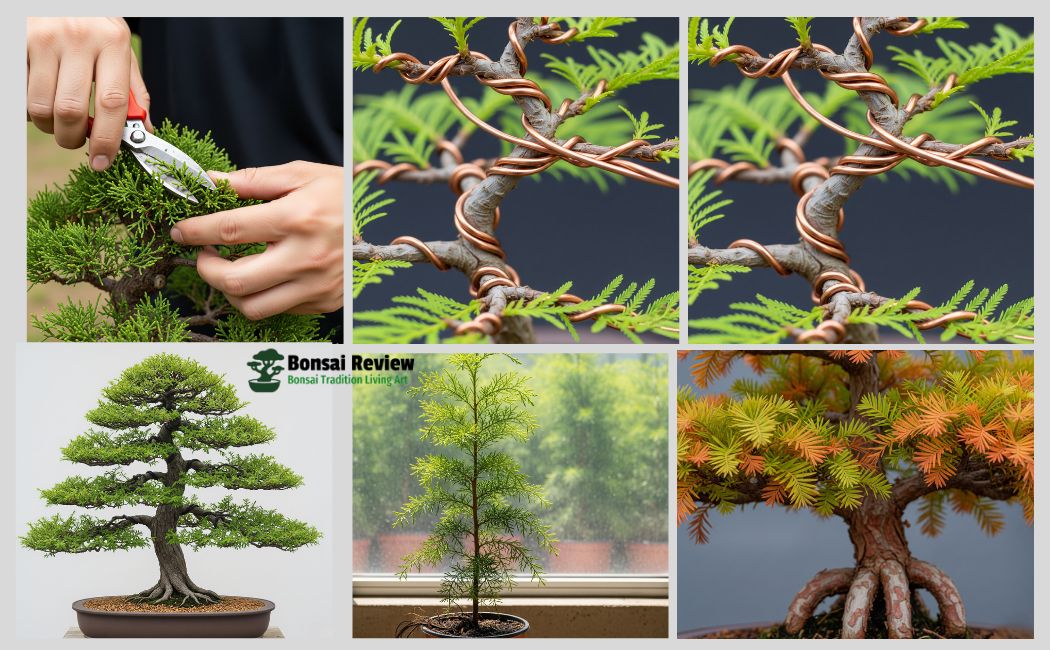 Bonsai Review
Bonsai Tradition Living Art