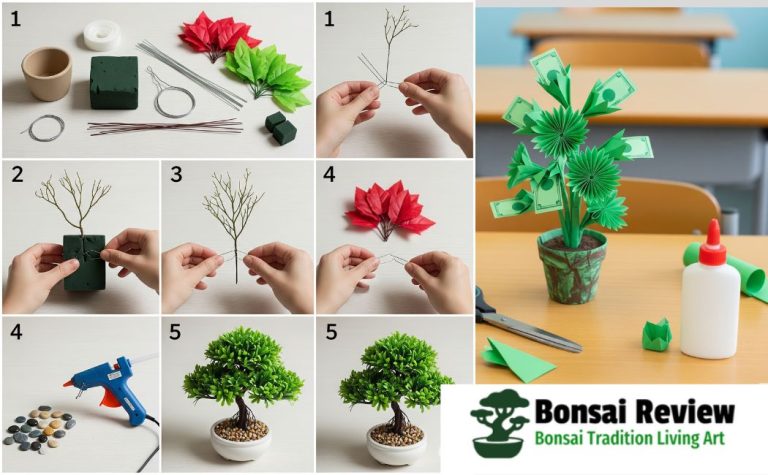 1

1

2

3

4

4

5

5

Bonsai Review
Bonsai Tradition Living Art