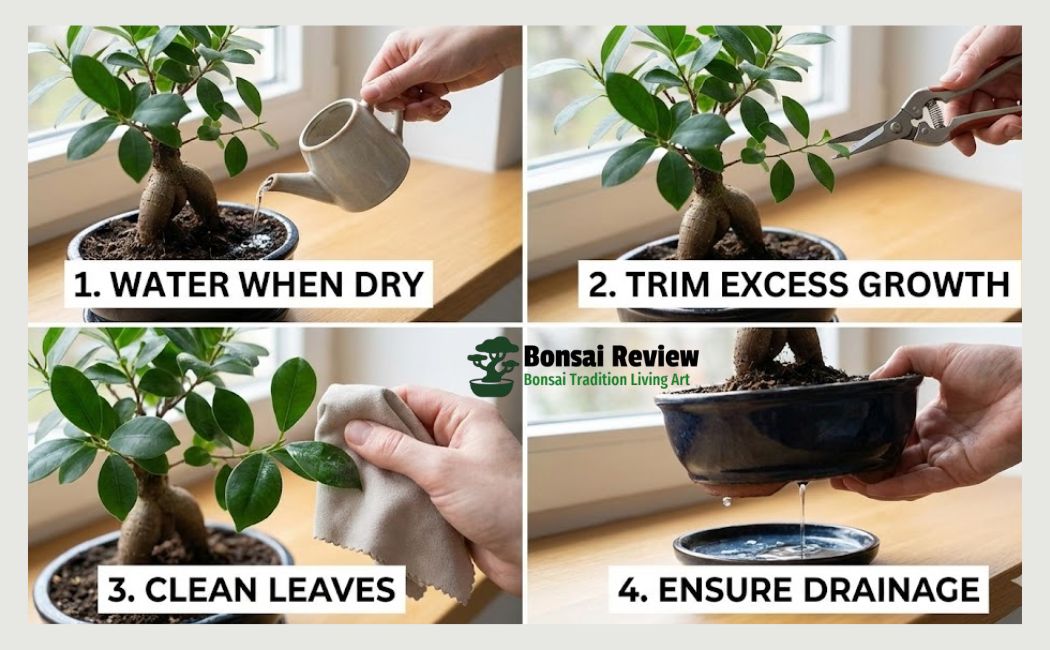 1. WATER WHEN DRY

2. TRIM EXCESS GROWTH

Bonsai Review
Bonsai Tradition Living Art

3. CLEAN LEAVES

4. ENSURE DRAINAGE