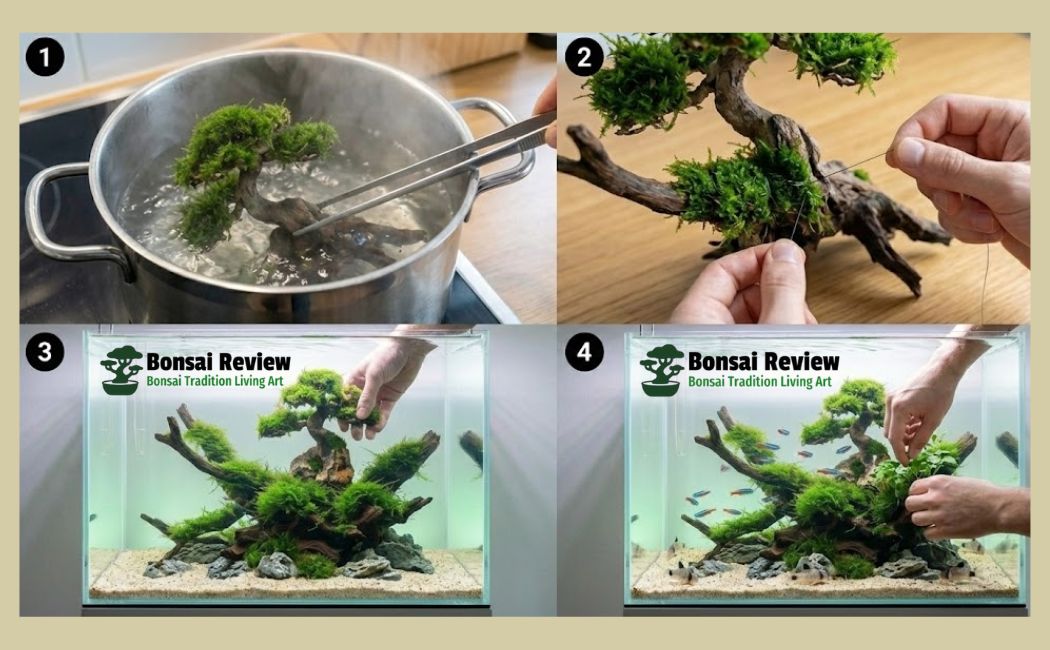 1

2

3

Bonsai Review
Bonsai Tradition Living Art

4

Bonsai Review
Bonsai Tradition Living Art